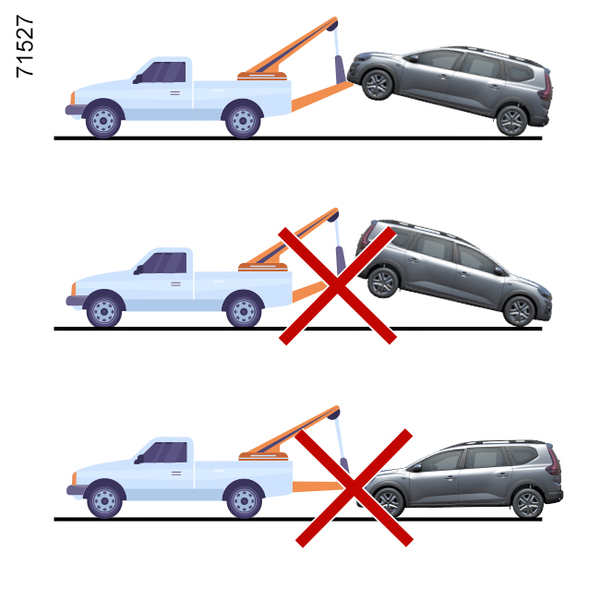 71527