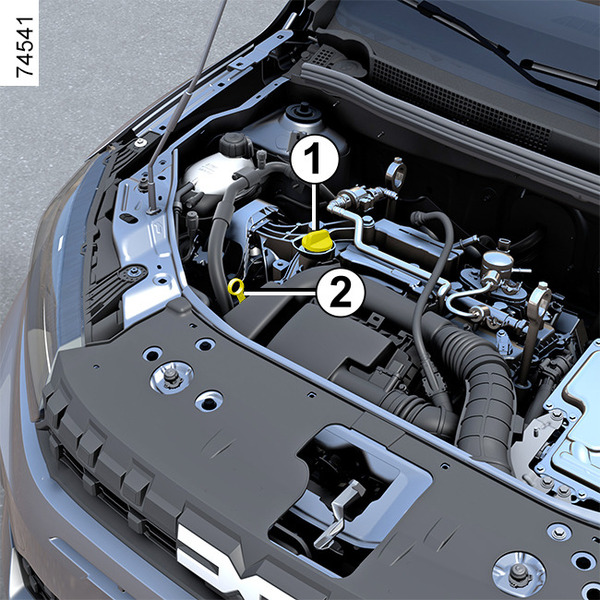 74541

1

2